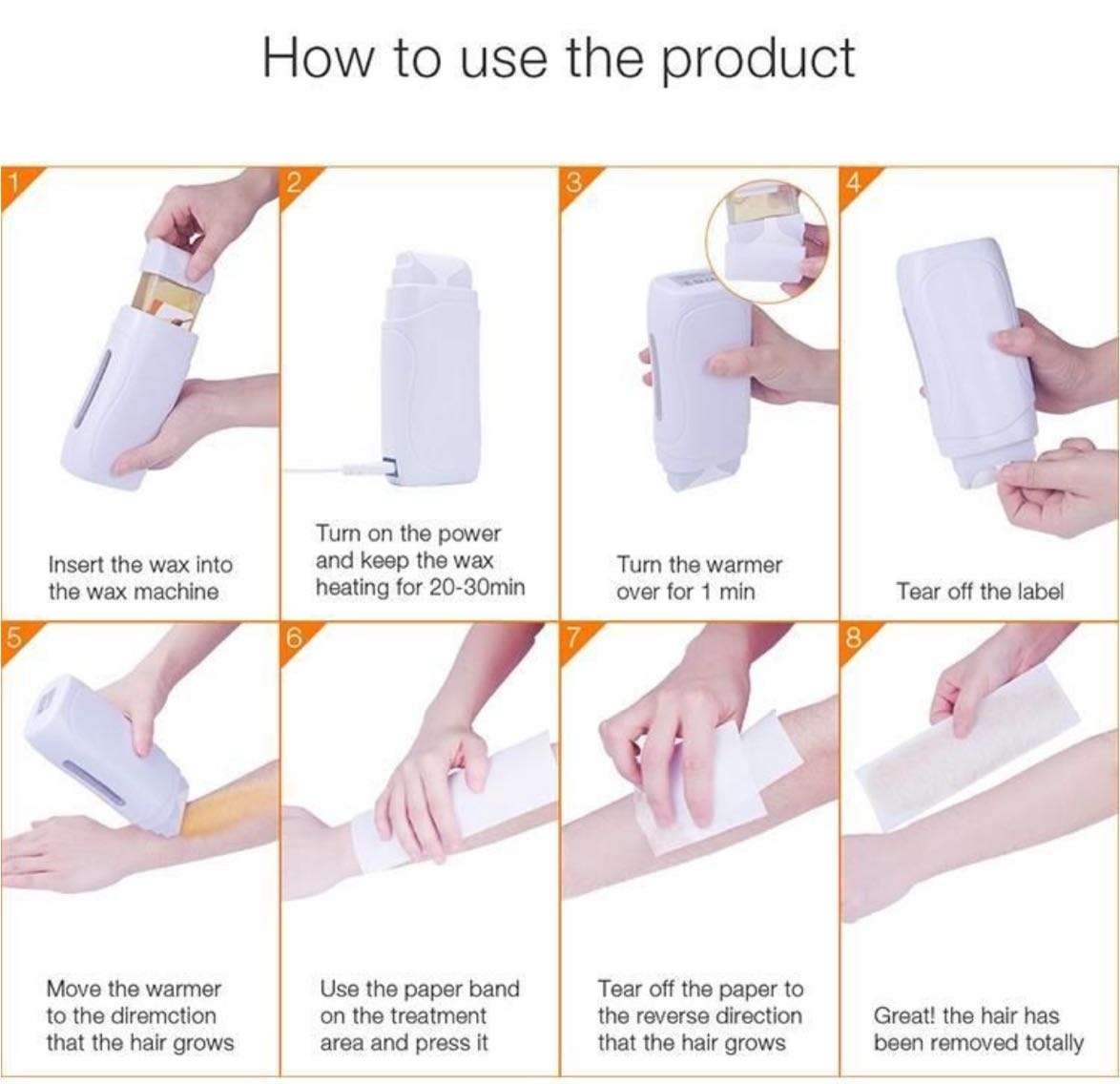 How to use the product

1

Insert the wax into the wax machine

2

Turn on the power and keep the wax heating for 20-30min

3

Turn the warmer over for 1 min

4

Tear off the label

5

Move the warmer to the diremction that the hair grows

6

Use the paper band on the treatment area and press it

7

Tear off the paper to the reverse direction that the hair grows

8

Great! the hair has been removed totally