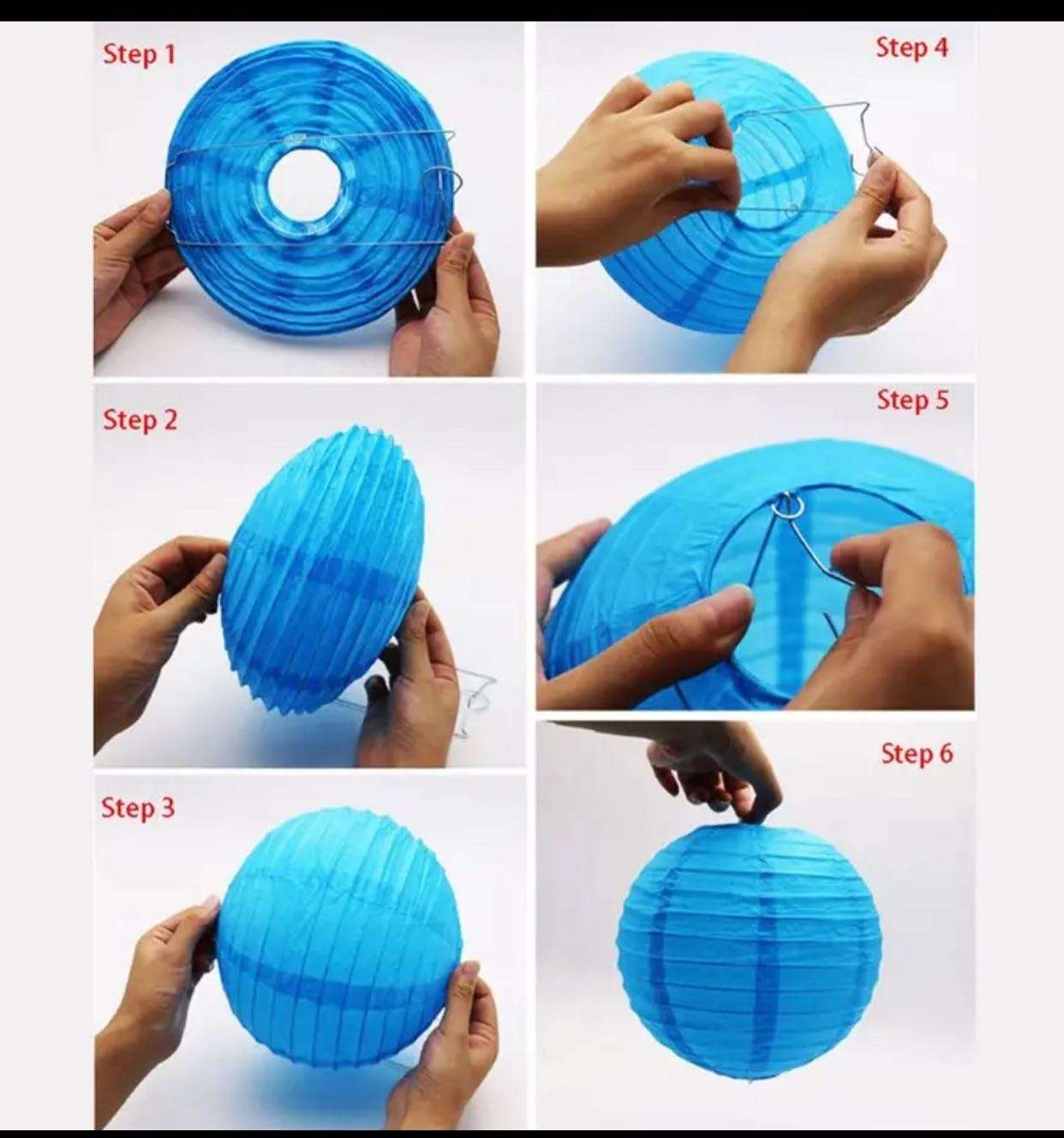 Step 1

Step 2

Step 3

Step 4

Step 5

Step 6